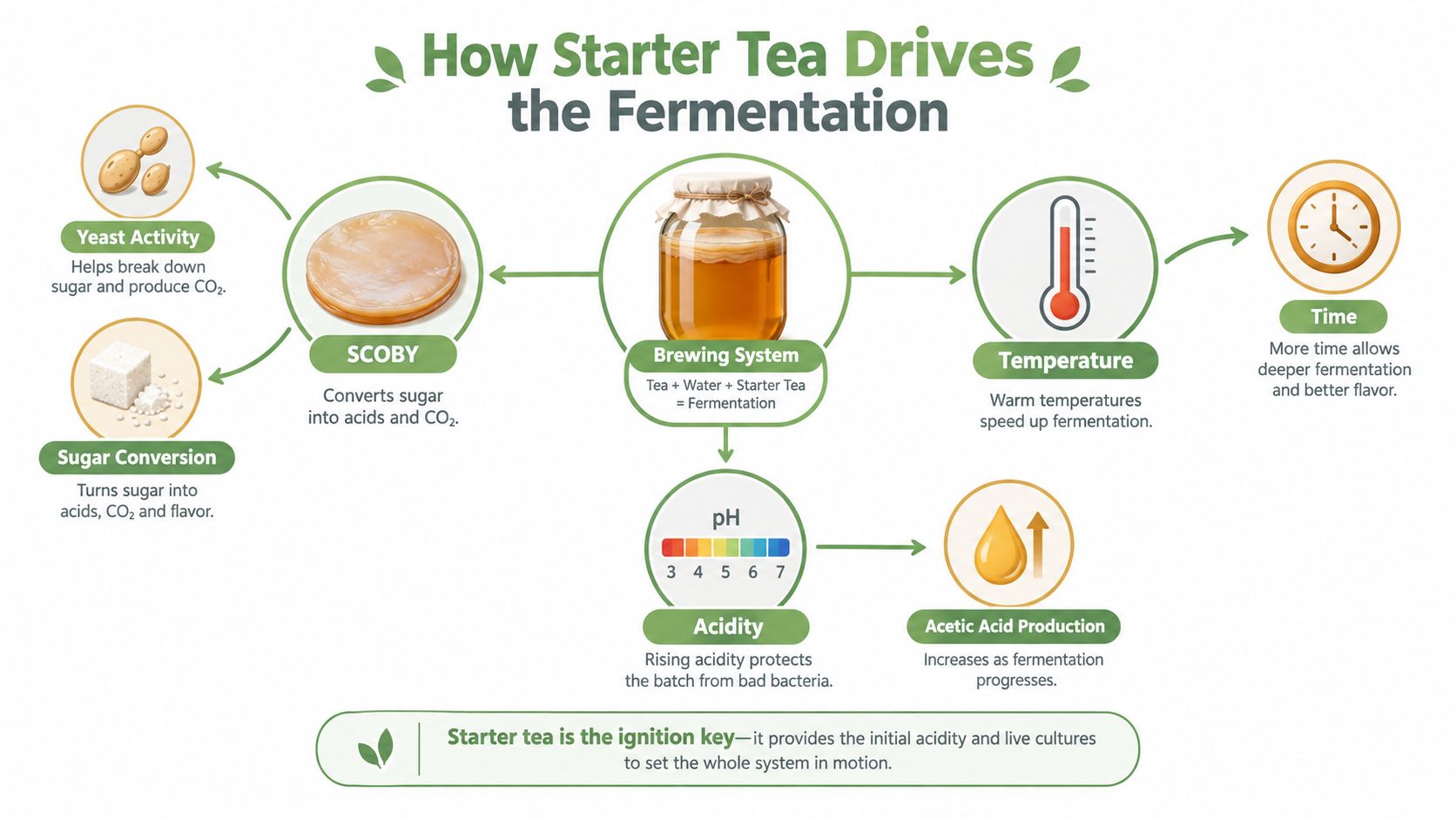 How Starter Tea Drives the Fermentation

Yeast Activity
Helps break down sugar and produce $CO_2$.

Sugar Conversion
Turns sugar into acids, $CO_2$ and flavor.

SCOBY
Converts sugar into acids and $CO_2$.

Brewing System
Tea + Water + Starter Tea = Fermentation

Temperature
Warm temperatures speed up fermentation.

Time
More time allows deeper fermentation and better flavor.

pH
3 4 5 6 7

Acidity
Rising acidity protects the batch from bad bacteria.

Acetic Acid Production
Increases as fermentation progresses.

Starter tea is the ignition key—it provides the initial acidity and live cultures to set the whole system in motion.