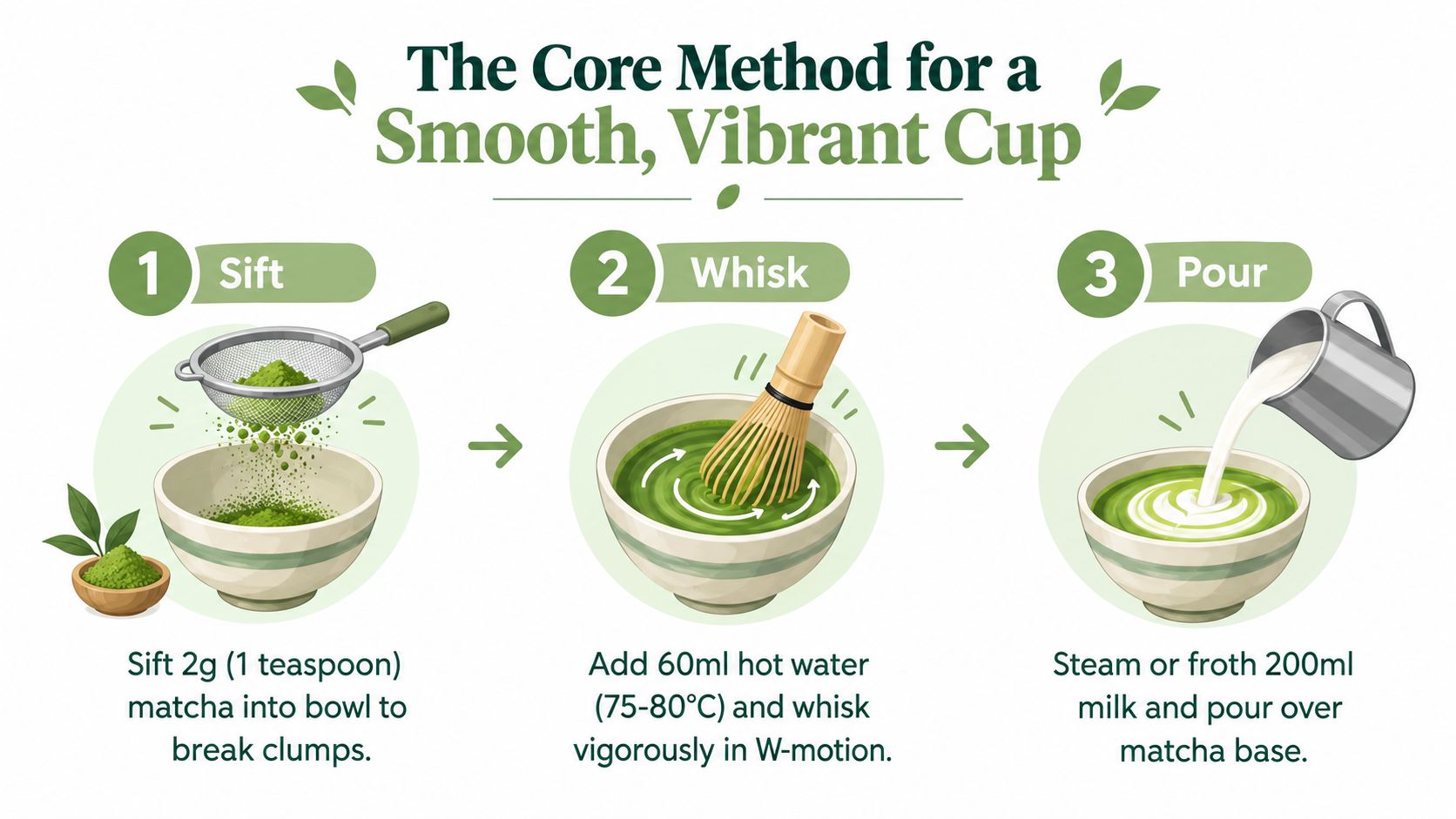 The Core Method for a
Smooth, Vibrant Cup

1 Sift

Sift 2g (1 teaspoon) matcha into bowl to break clumps.

2 Whisk

Add 60ml hot water (75-80°C) and whisk vigorously in W-motion.

3 Pour

Steam or froth 200ml milk and pour over matcha base.