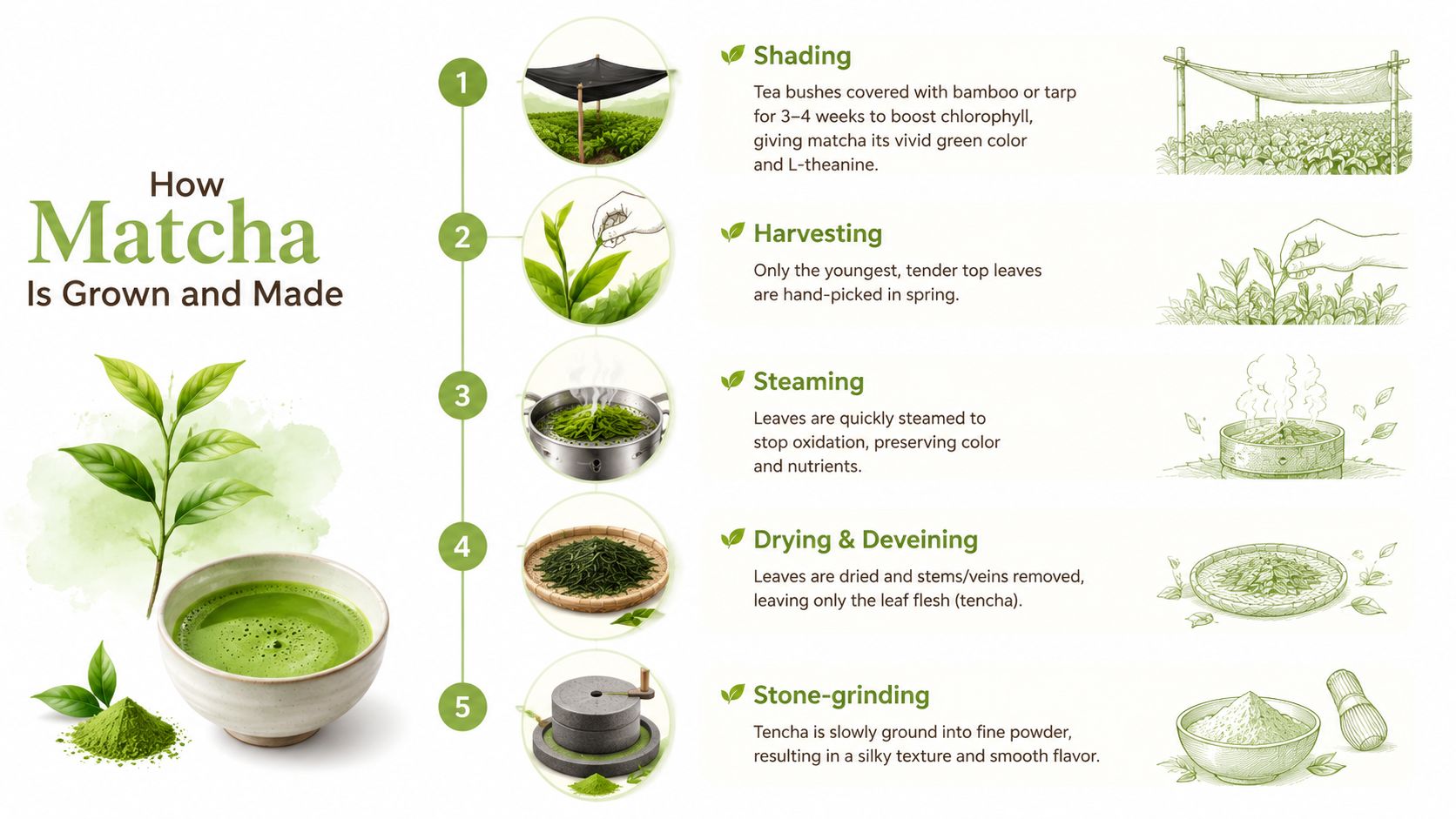 How
Matcha
Is Grown and Made

1

Shading

Tea bushes covered with bamboo or tarp for 3–4 weeks to boost chlorophyll, giving matcha its vivid green color and L-theanine.

2

Harvesting

Only the youngest, tender top leaves are hand-picked in spring.

3

Steaming

Leaves are quickly steamed to stop oxidation, preserving color and nutrients.

4

Drying & Deveining

Leaves are dried and stems/veins removed, leaving only the leaf flesh (tencha).

5

Stone-grinding

Tencha is slowly ground into fine powder, resulting in a silky texture and smooth flavor.