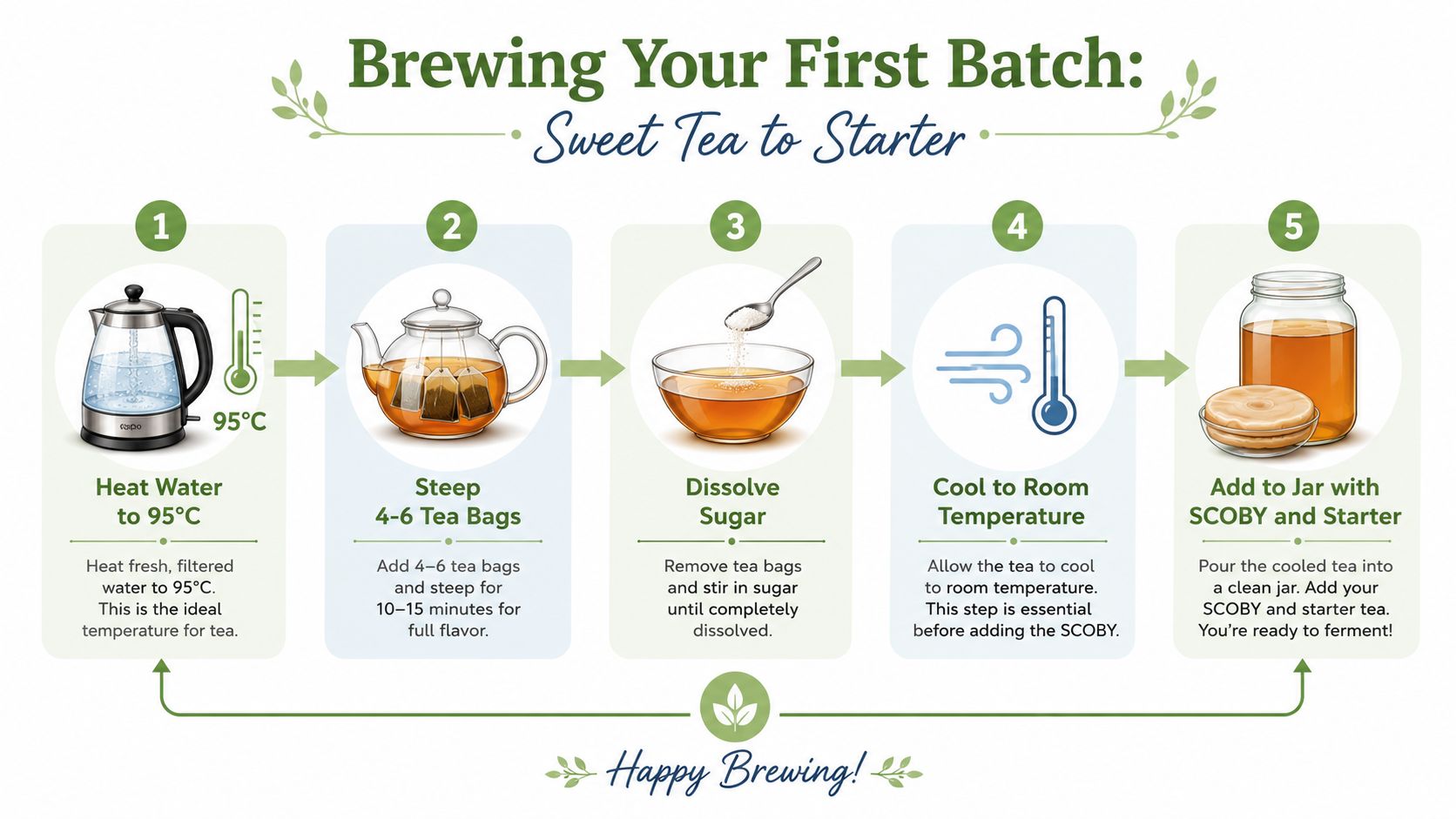 Brewing Your First Batch:
Sweet Tea to Starter

1
95°C
Heat Water to 95°C
Heat fresh, filtered water to 95°C. This is the ideal temperature for tea.

2
Steep 4-6 Tea Bags
Add 4–6 tea bags and steep for 10–15 minutes for full flavor.

3
Dissolve Sugar
Remove tea bags and stir in sugar until completely dissolved.

4
Cool to Room Temperature
Allow the tea to cool to room temperature. This step is essential before adding the SCOBY.

5
Add to Jar with SCOBY and Starter
Pour the cooled tea into a clean jar. Add your SCOBY and starter tea. You're ready to ferment!

Happy Brewing!