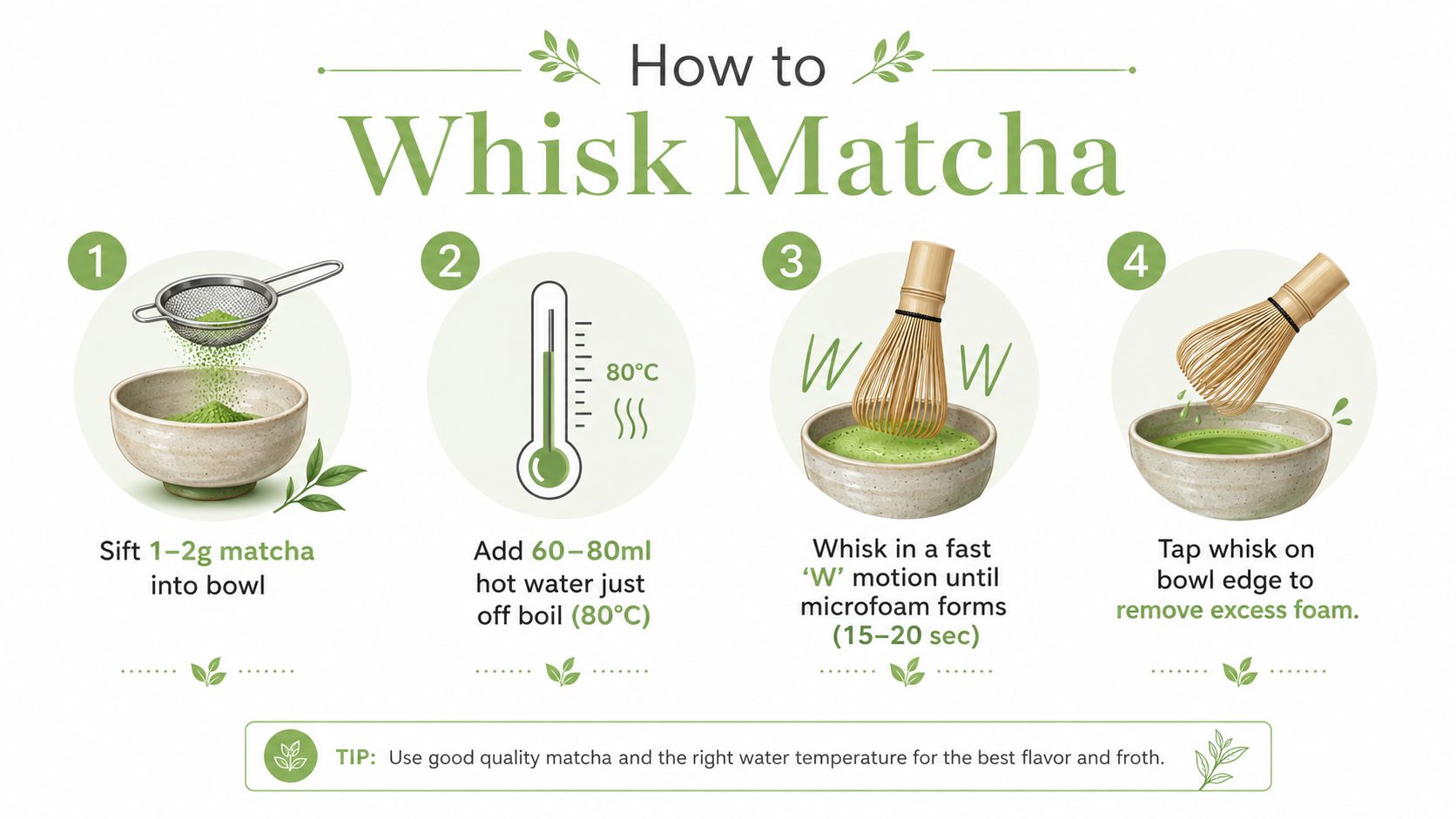 How to
Whisk Matcha

1
Sift 1–2g matcha into bowl

2
80°C
Add 60–80ml hot water just off boil (80°C)

3
W W
Whisk in a fast 'W' motion until microfoam forms (15–20 sec)

4
Tap whisk on bowl edge to remove excess foam.

TIP: Use good quality matcha and the right water temperature for the best flavor and froth.