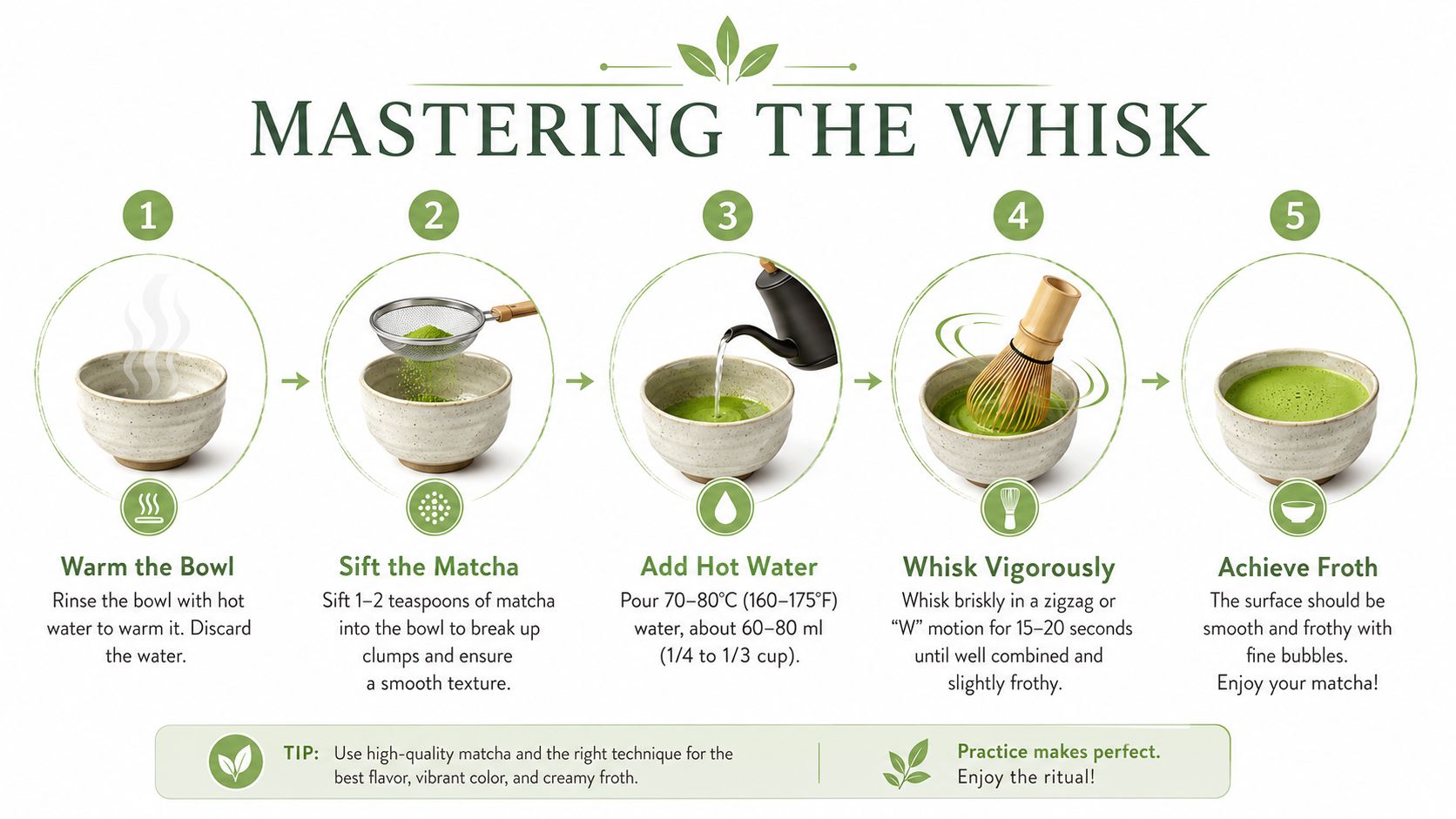 MASTERING THE WHISK

1

Warm the Bowl
Rinse the bowl with hot water to warm it. Discard the water.

2

Sift the Matcha
Sift 1–2 teaspoons of matcha into the bowl to break up clumps and ensure a smooth texture.

3

Add Hot Water
Pour 70–80°C (160–175°F) water, about 60–80 ml (1/4 to 1/3 cup).

4

Whisk Vigorously
Whisk briskly in a zigzag or "W" motion for 15–20 seconds until well combined and slightly frothy.

5

Achieve Froth
The surface should be smooth and frothy with fine bubbles. Enjoy your matcha!

TIP: Use high-quality matcha and the right technique for the best flavor, vibrant color, and creamy froth.

Practice makes perfect. Enjoy the ritual!