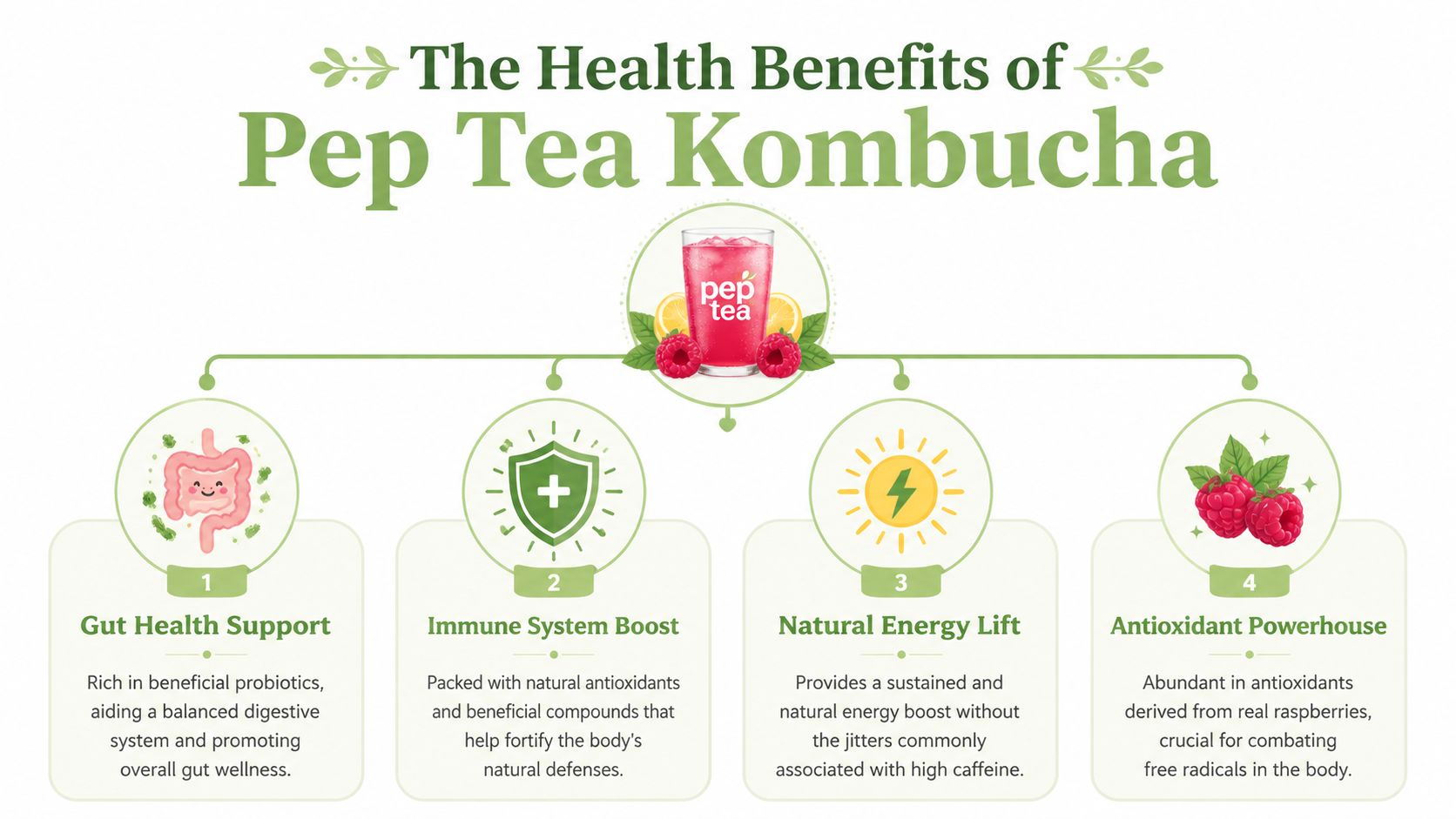 The Health Benefits of
Pep Tea Kombucha

pep tea

1
Gut Health Support
Rich in beneficial probiotics, aiding a balanced digestive system and promoting overall gut wellness.

2
Immune System Boost
Packed with natural antioxidants and beneficial compounds that help fortify the body's natural defenses.

3
Natural Energy Lift
Provides a sustained and natural energy boost without the jitters commonly associated with high caffeine.

4
Antioxidant Powerhouse
Abundant in antioxidants derived from real raspberries, crucial for combating free radicals in the body.