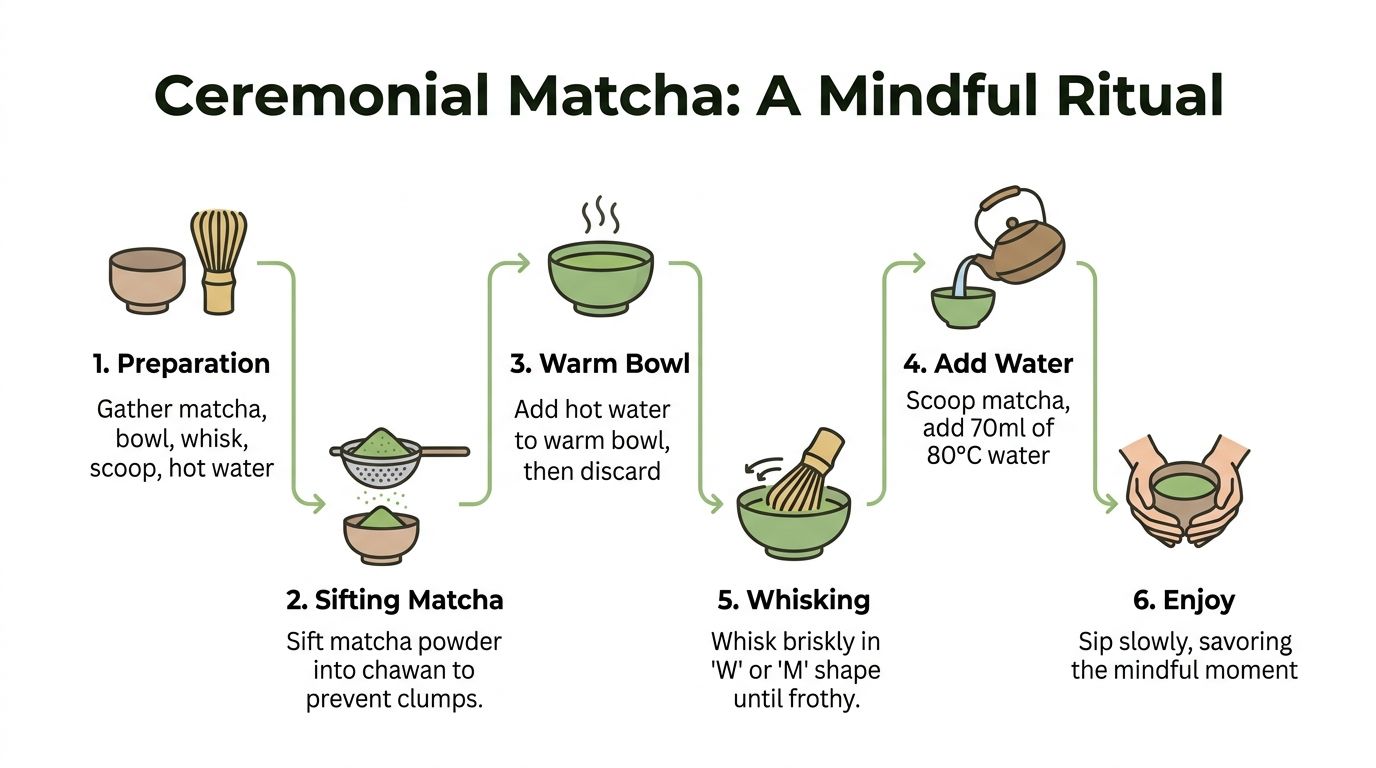 Ceremonial Matcha: A Mindful Ritual

1. Preparation
Gather matcha, bowl, whisk, scoop, hot water

2. Sifting Matcha
Sift matcha powder into chawan to prevent clumps.

3. Warm Bowl
Add hot water to warm bowl, then discard

5. Whisking
Whisk briskly in 'W' or 'M' shape until frothy.

4. Add Water
Scoop matcha, add 70ml of 80°C water

6. Enjoy
Sip slowly, savoring the mindful moment