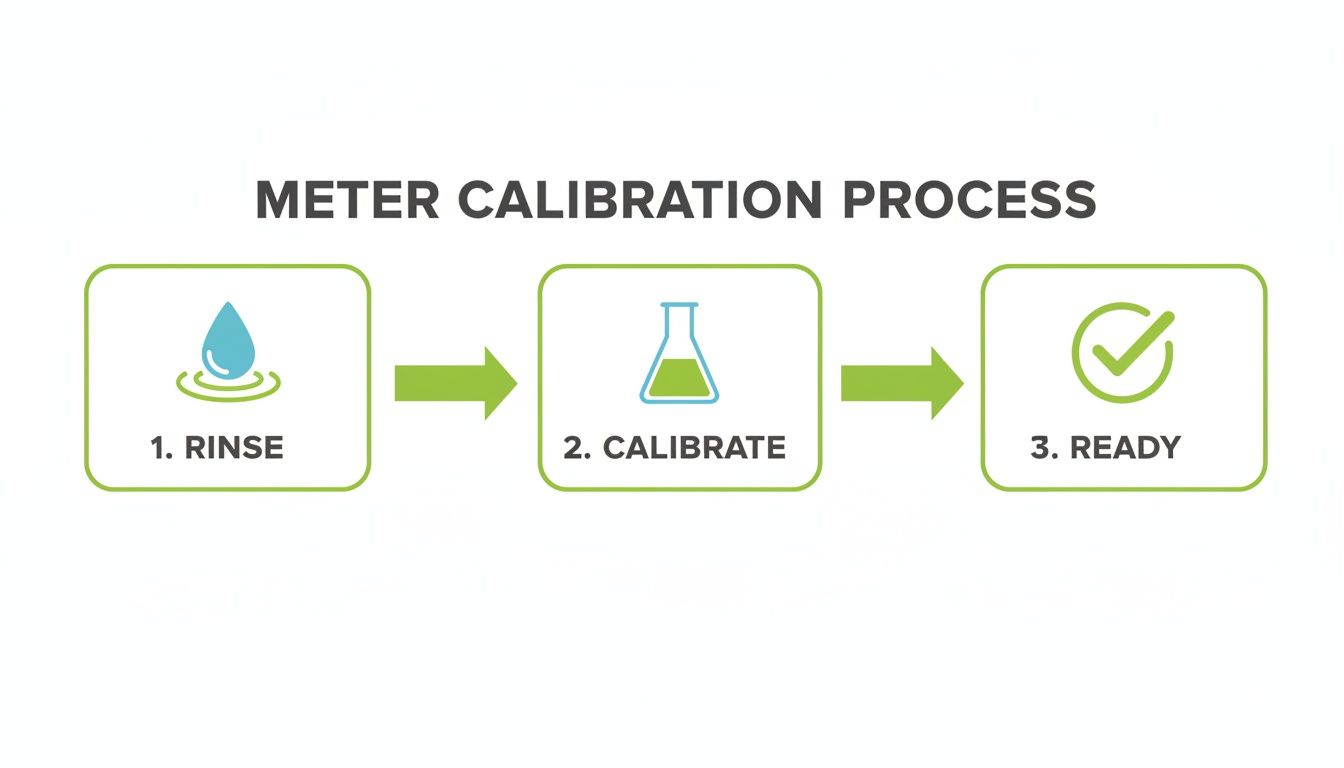 METER CALIBRATION PROCESS

1. RINSE

2. CALIBRATE

3. READY